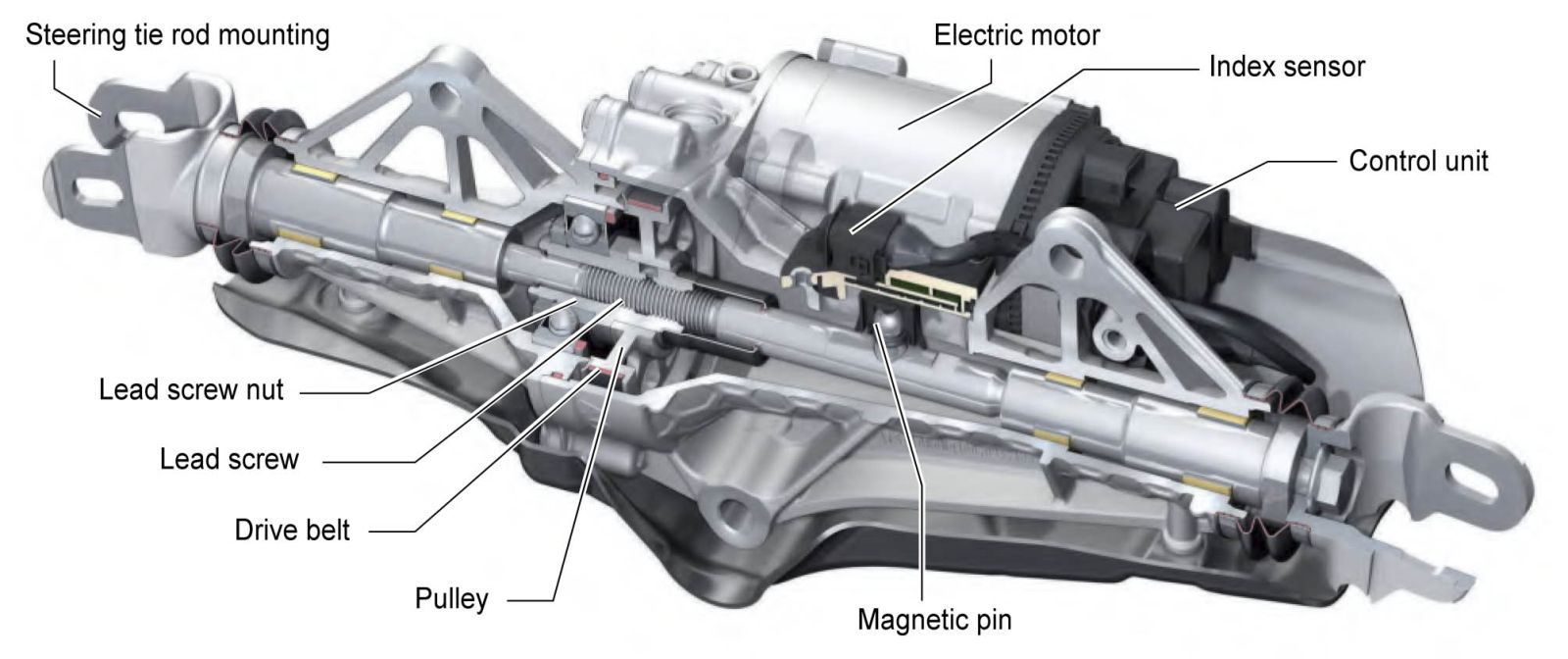 Steering tie rod mounting

Electric motor

Index sensor

Control unit

Lead screw nut

Lead screw

Drive belt

Pulley

Magnetic pin