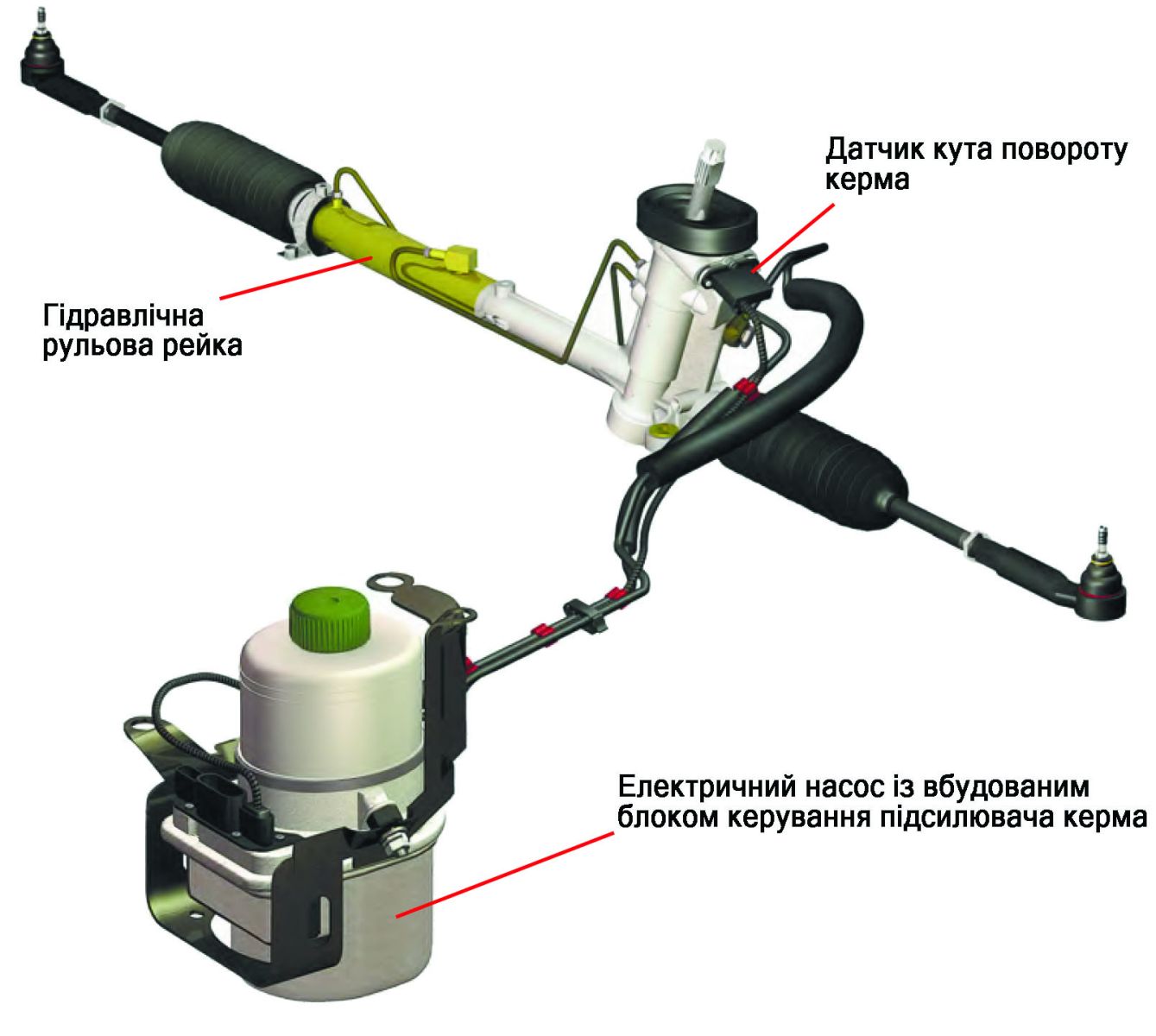 Датчик кута повороту керма

Гідравлічна рульова рейка

Електричний насос із вбудованим блоком керування підсилювача керма