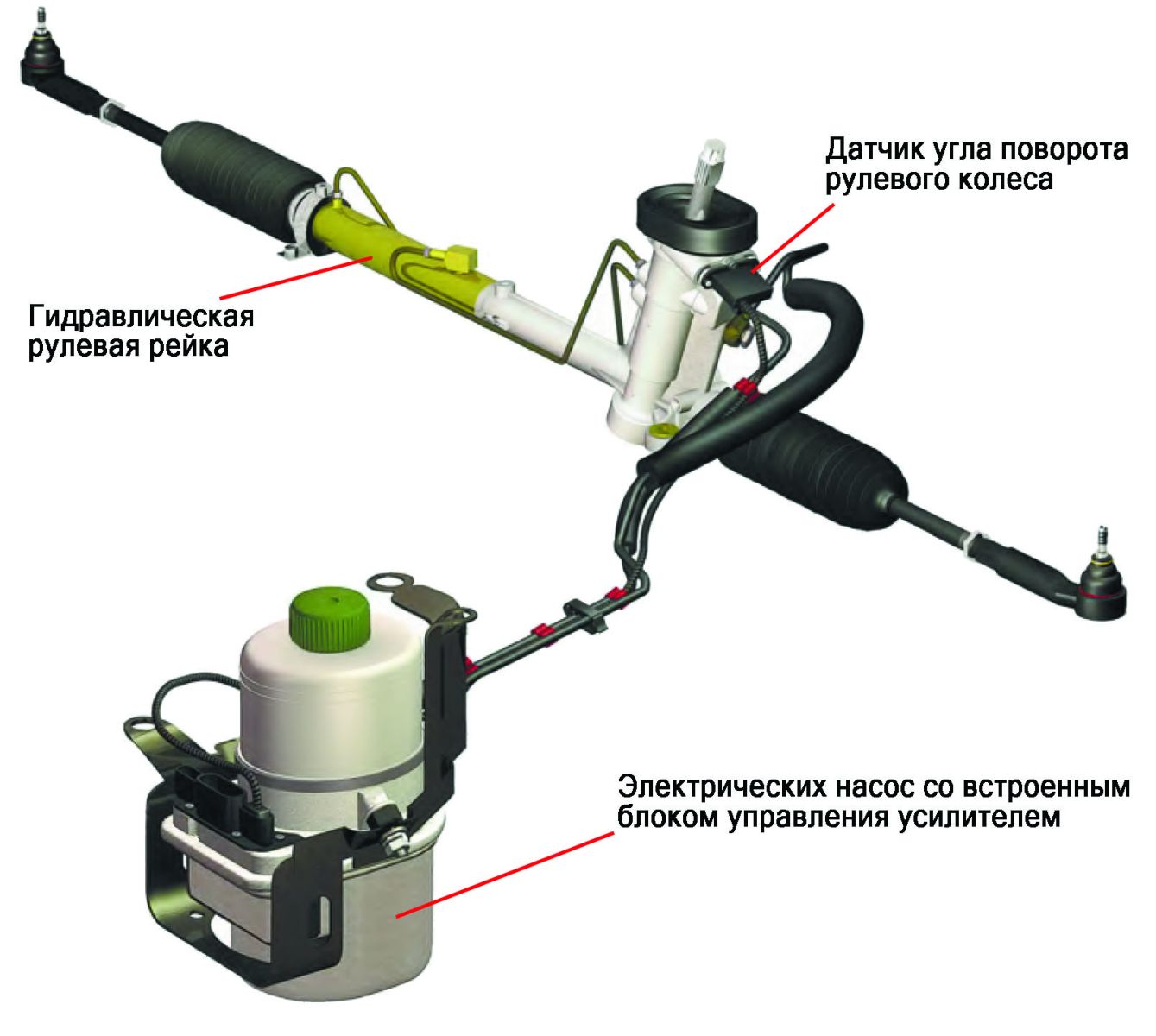 Датчик угла поворота рулевого колеса

Гидравлическая рулевая рейка

Электрических насос со встроенным блоком управления усилителем