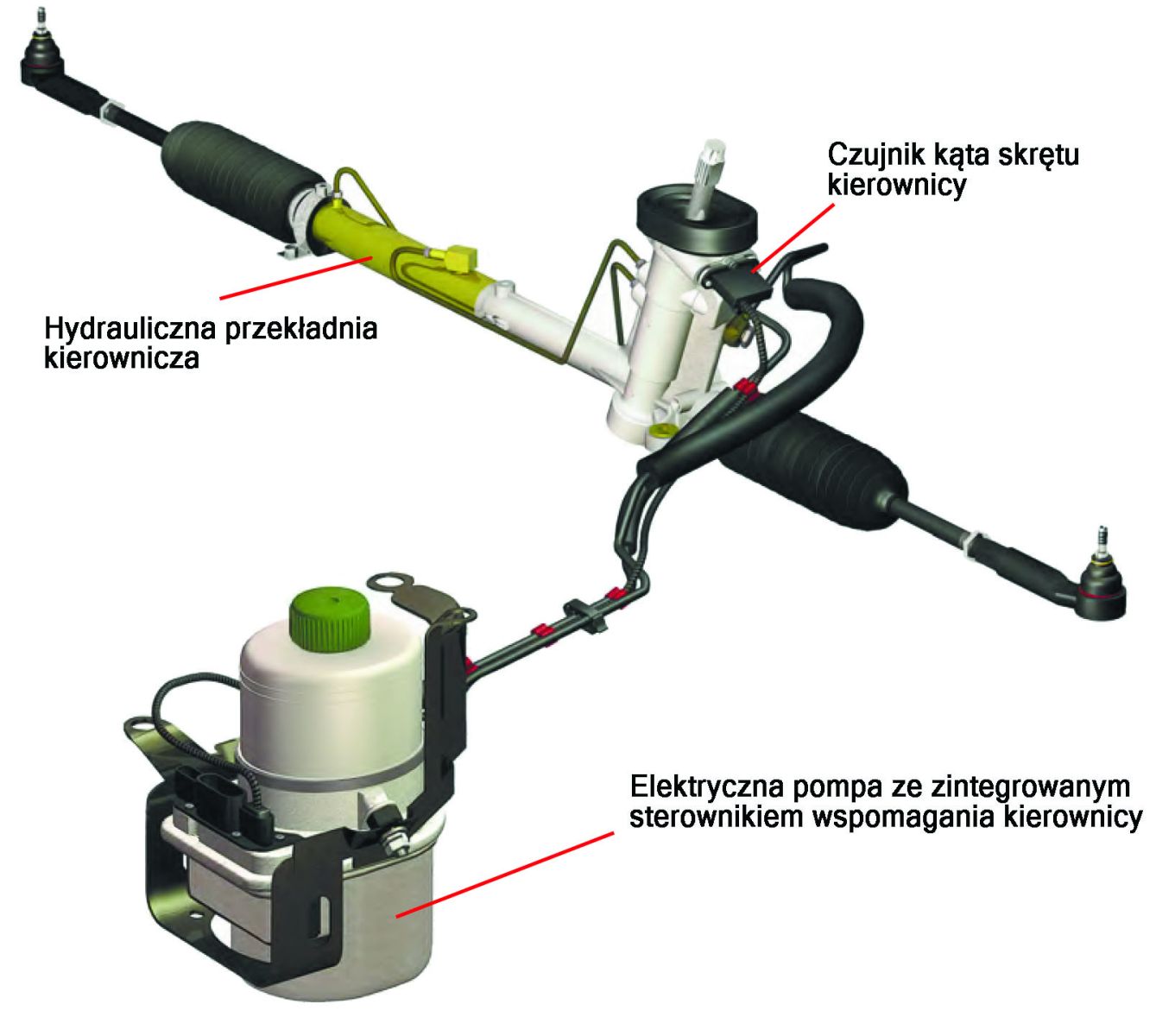 Czujnik kąta skrętu kierownicy

Hydrauliczna przekładnia kierownicza

Elektryczna pompa ze zintegrowanym sterownikiem wspomagania kierownicy