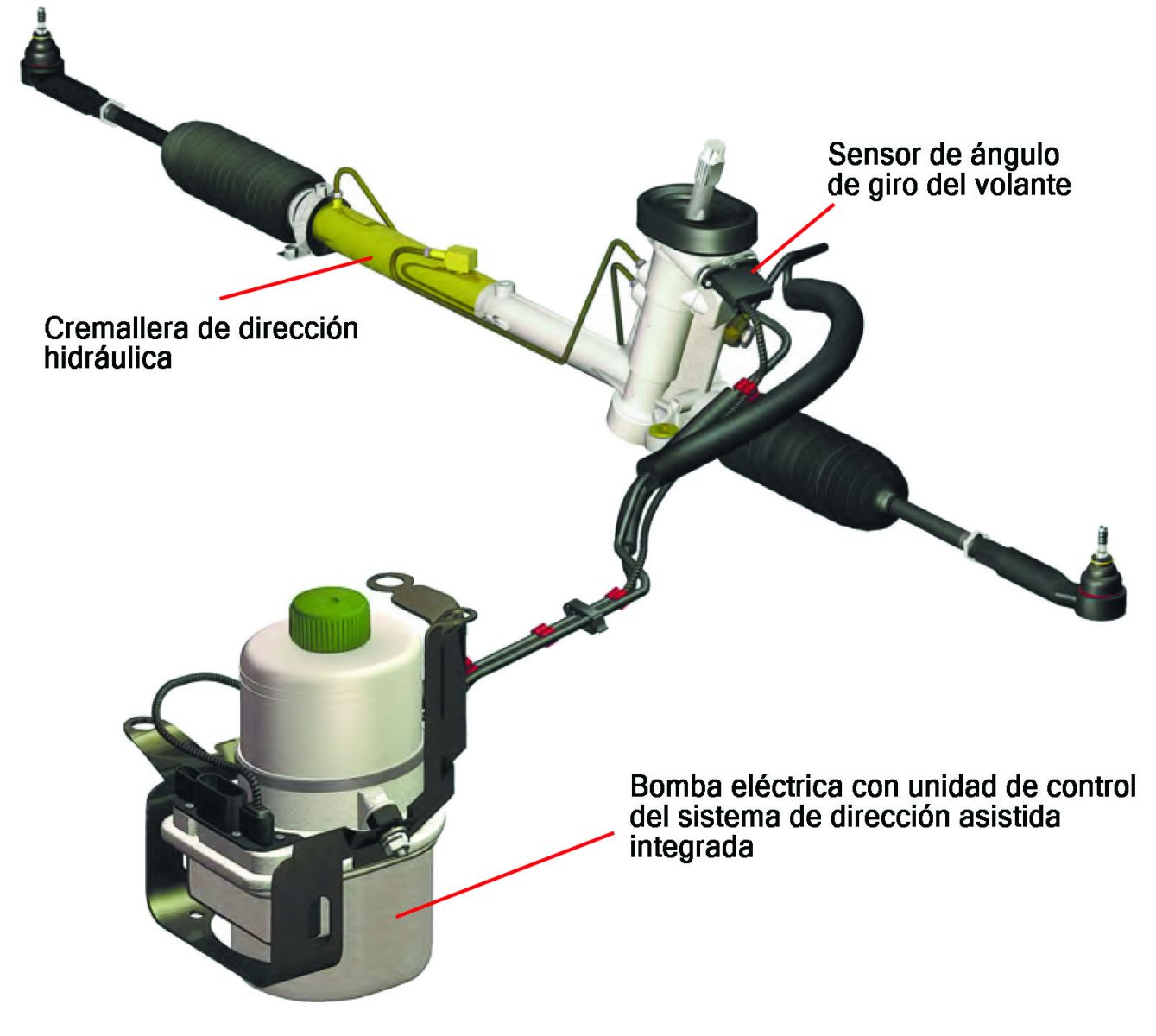 Sensor de ángulo de giro del volante

Cremallera de dirección hidráulica

Bomba eléctrica con unidad de control del sistema de dirección asistida integrada